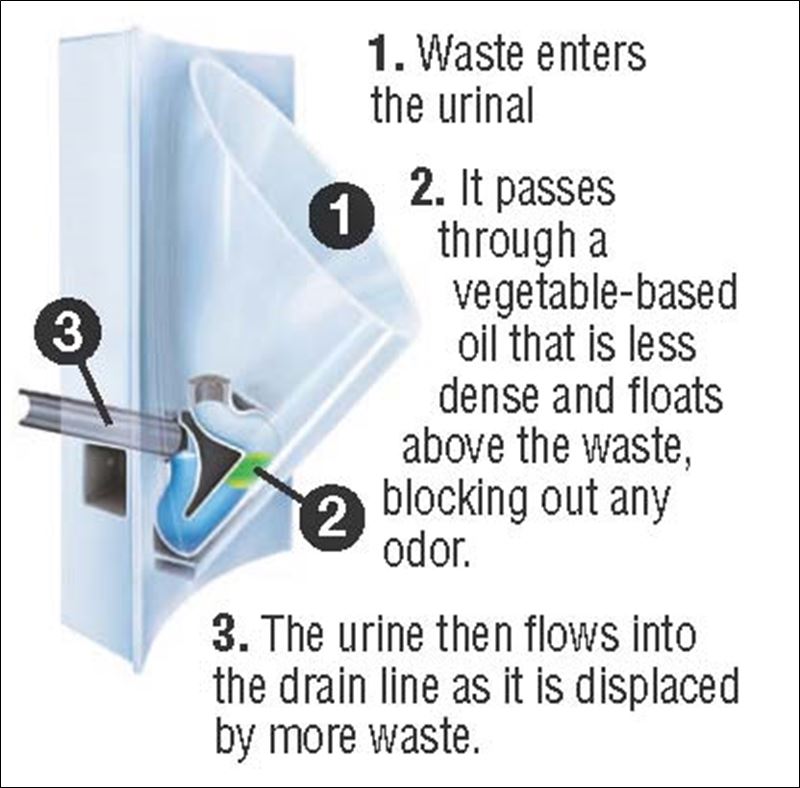 1. Waste enters the urinal

2. It passes through a vegetable-based oil that is less dense and floats above the waste, blocking out any odor.

3. The urine then flows into the drain line as it is displaced by more waste.

1

3

2