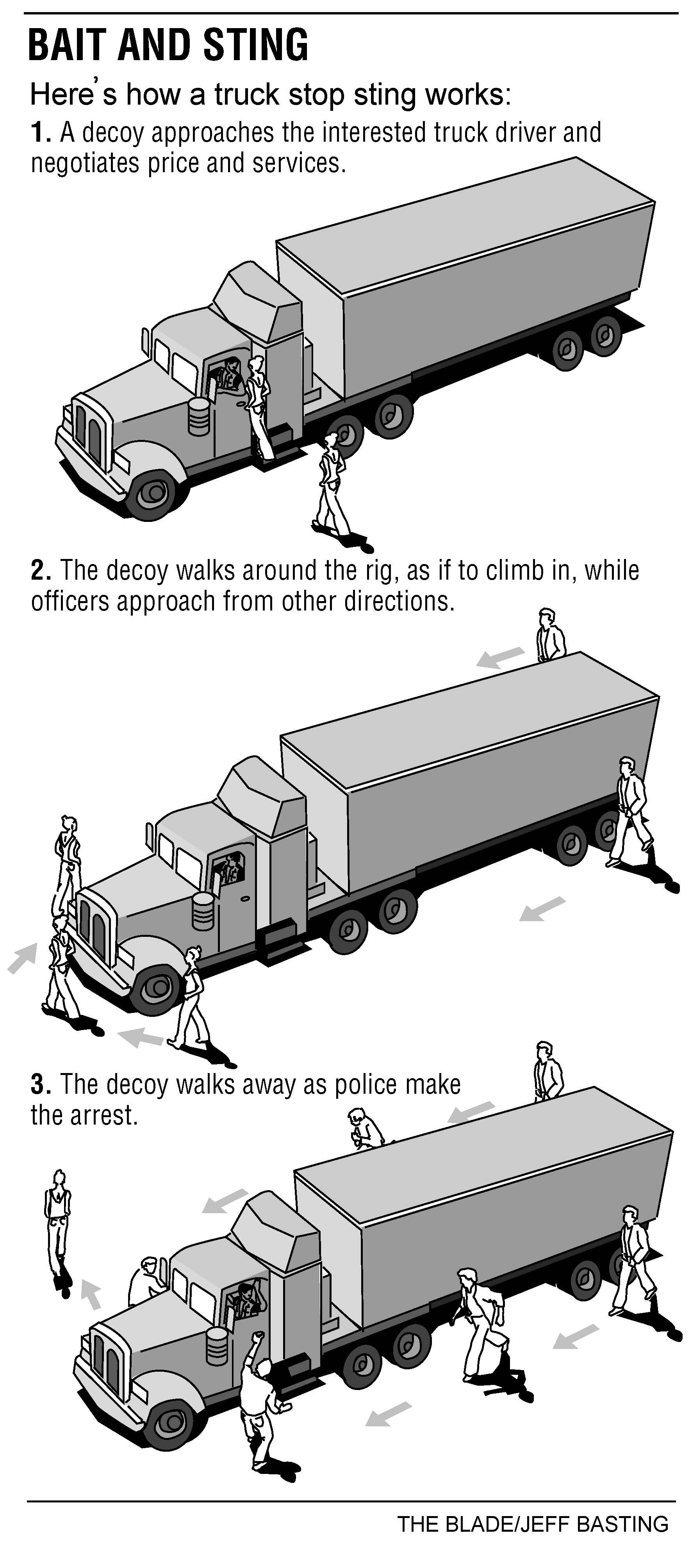 BAIT AND STING

Here's how a truck stop sting works:

1. A decoy approaches the interested truck driver and negotiates price and services.

2. The decoy walks around the rig, as if to climb in, while officers approach from other directions.

3. The decoy walks away as police make the arrest.

THE BLADE/JEFF BASTING