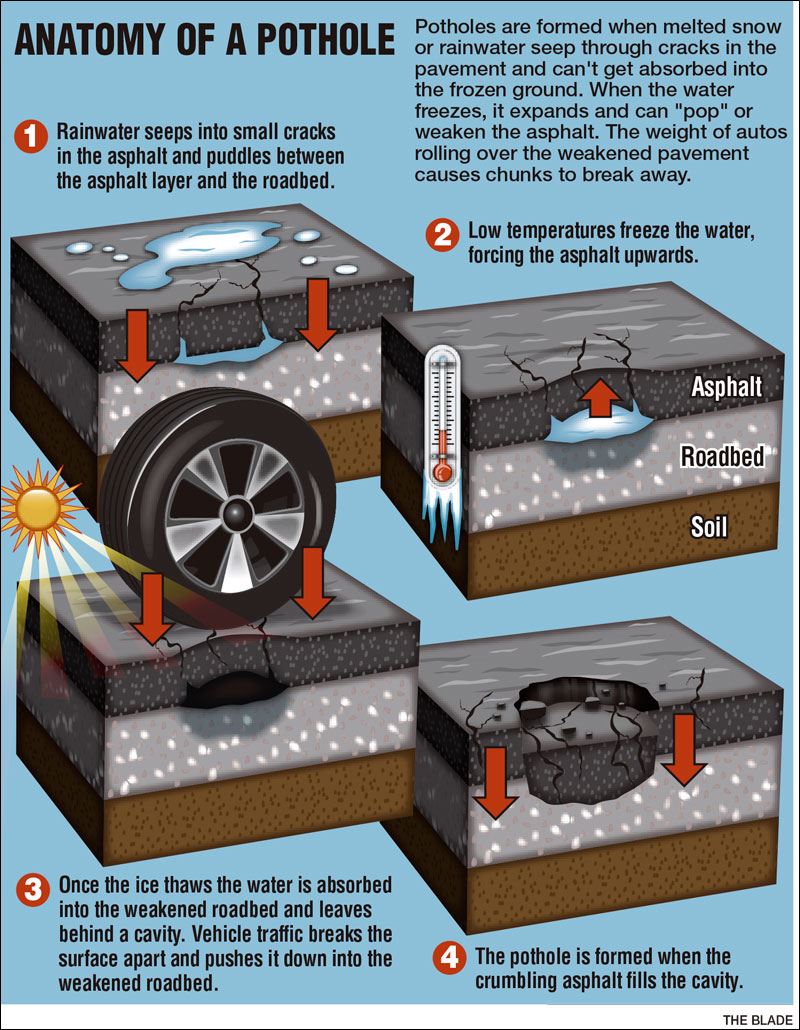 ANATOMY OF A POTHOLE

Potholes are formed when melted snow or rainwater seep through cracks in the pavement and can't get absorbed into the frozen ground. When the water freezes, it expands and can "pop" or weaken the asphalt. The weight of autos rolling over the weakened pavement causes chunks to break away.

1 Rainwater seeps into small cracks in the asphalt and puddles between the asphalt layer and the roadbed.

2 Low temperatures freeze the water, forcing the asphalt upwards.

Asphalt

Roadbed

Soil

3 Once the ice thaws the water is absorbed into the weakened roadbed and leaves behind a cavity. Vehicle traffic breaks the surface apart and pushes it down into the weakened roadbed.

4 The pothole is formed when the crumbling asphalt fills the cavity.

THE BLADE